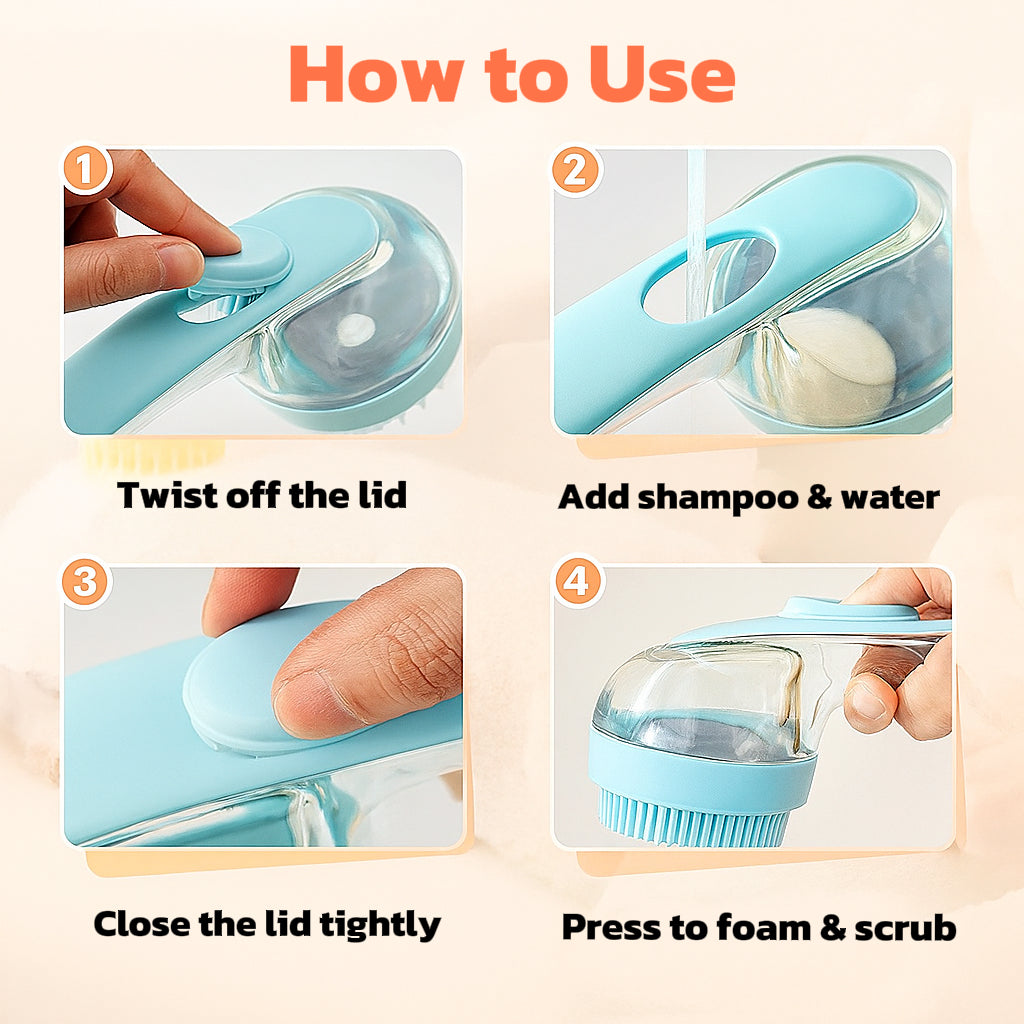 How to Use

1

Twist off the lid

2

Add shampoo & water

3

Close the lid tightly

4

Press to foam & scrub