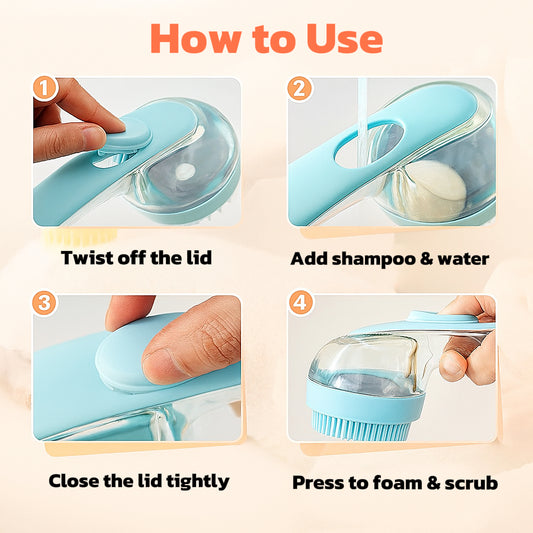 How to Use

1

Twist off the lid

2

Add shampoo & water

3

Close the lid tightly

4

Press to foam & scrub